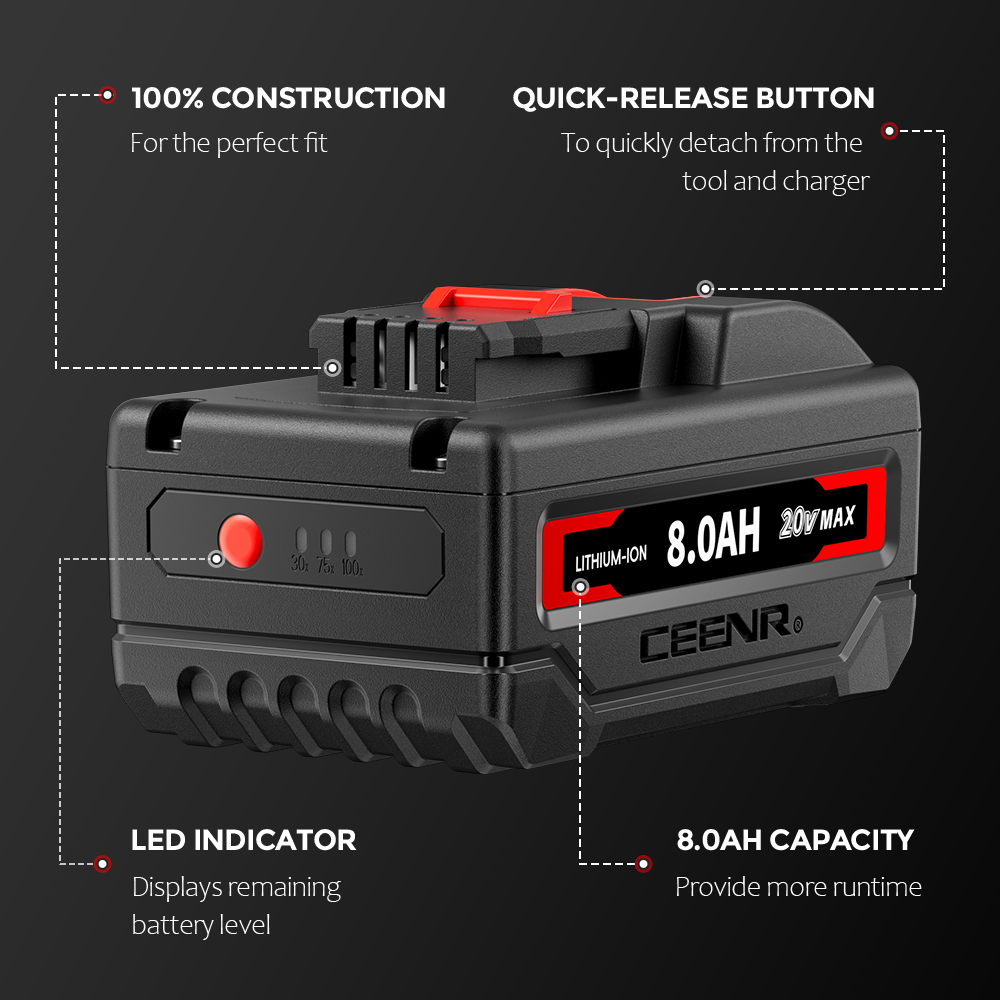 100% CONSTRUCTION
For the perfect fit

QUICK-RELEASE BUTTON
To quickly detach from the tool and charger

30% 75% 100%

LITHIUM-ION 8.0AH 20V MAX

CEENR®

LED INDICATOR
Displays remaining battery level

8.0AH CAPACITY
Provide more runtime